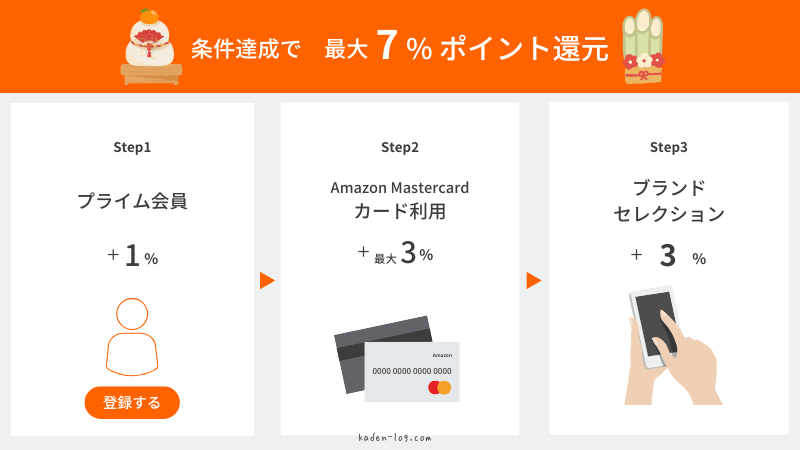 条件達成で　最大 7 % ポイント還元

Step1

プライム会員

+ 1 %

登録する

Step2

Amazon Mastercard
カード利用

+ 最大 3 %

Amazon

0000 0000 0000 0000

Step3

ブランド
セレクション

+ 3 %

kaden-log.com